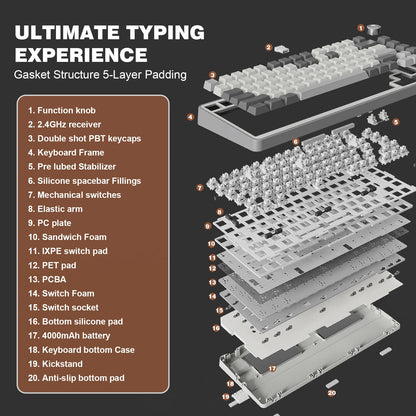 ULTIMATE TYPING EXPERIENCE

Gasket Structure 5-Layer Padding

1. Function knob
2. 2.4GHz receiver
3. Double shot PBT keycaps
4. Keyboard Frame
5. Pre lubed Stabilizer
6. Silicone spacebar Fillings
7. Mechanical switches
8. Elastic arm
9. PC plate
10. Sandwich Foam
11. IXPE switch pad
12. PET pad
13. PCBA
14. Switch Foam
15. Switch socket
16. Bottom silicone pad
17. 4000mAh battery
18. Keyboard bottom Case
19. Kickstand
20. Anti-slip bottom pad

1
2
3
4
5
6
7
8
9
10
11
12
13
14
15
16
17
18
19
20