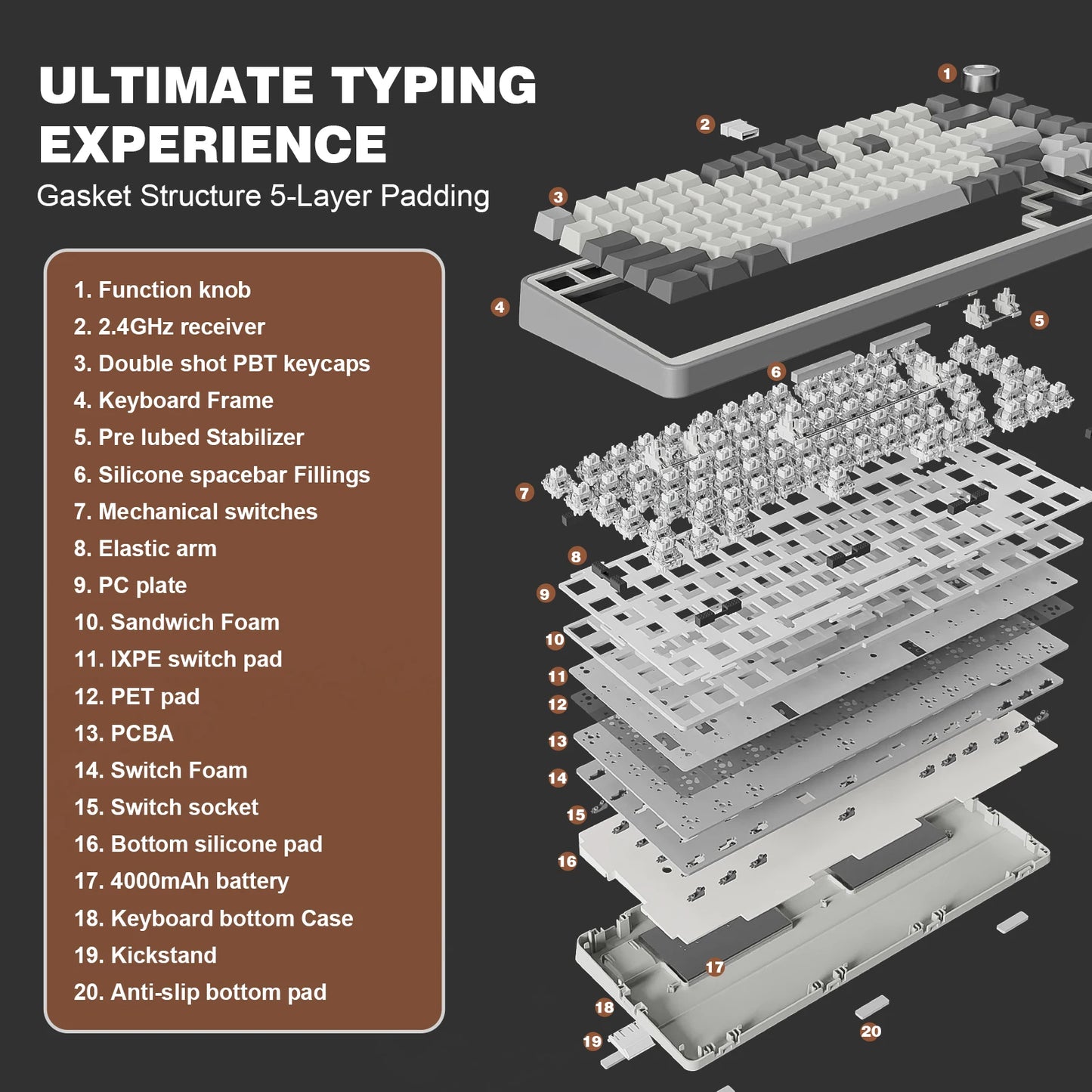 ULTIMATE TYPING EXPERIENCE

Gasket Structure 5-Layer Padding

1. Function knob
2. 2.4GHz receiver
3. Double shot PBT keycaps
4. Keyboard Frame
5. Pre lubed Stabilizer
6. Silicone spacebar Fillings
7. Mechanical switches
8. Elastic arm
9. PC plate
10. Sandwich Foam
11. IXPE switch pad
12. PET pad
13. PCBA
14. Switch Foam
15. Switch socket
16. Bottom silicone pad
17. 4000mAh battery
18. Keyboard bottom Case
19. Kickstand
20. Anti-slip bottom pad

1
2
3
4
5
6
7
8
9
10
11
12
13
14
15
16
17
18
19
20