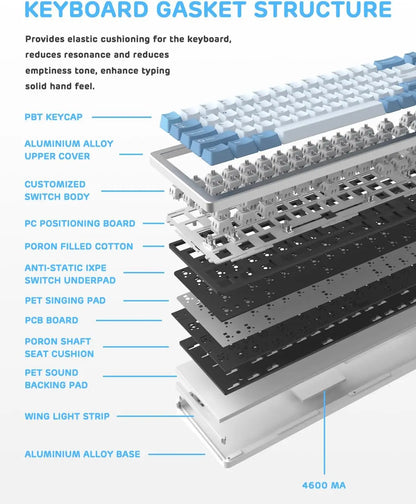 KEYBOARD GASKET STRUCTURE

Provides elastic cushioning for the keyboard, reduces resonance and reduces emptiness tone, enhance typing solid hand feel.

PBT KEYCAP

ALUMINIUM ALLOY UPPER COVER

CUSTOMIZED SWITCH BODY

PC POSITIONING BOARD

PORON FILLED COTTON

ANTI-STATIC IXPE SWITCH UNDERPAD

PET SINGING PAD

PCB BOARD

PORON SHAFT SEAT CUSHION

PET SOUND BACKING PAD

WING LIGHT STRIP

ALUMINIUM ALLOY BASE

4600 MA